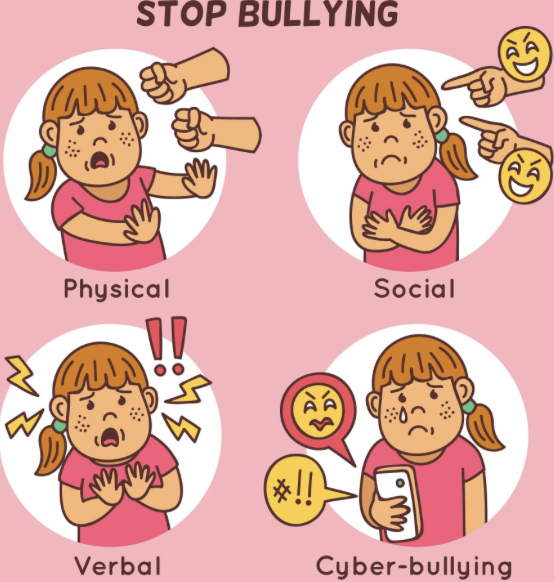 STOP BULLYING

Physical

Social

!!

Verbal

#!!

Cyber-bullying